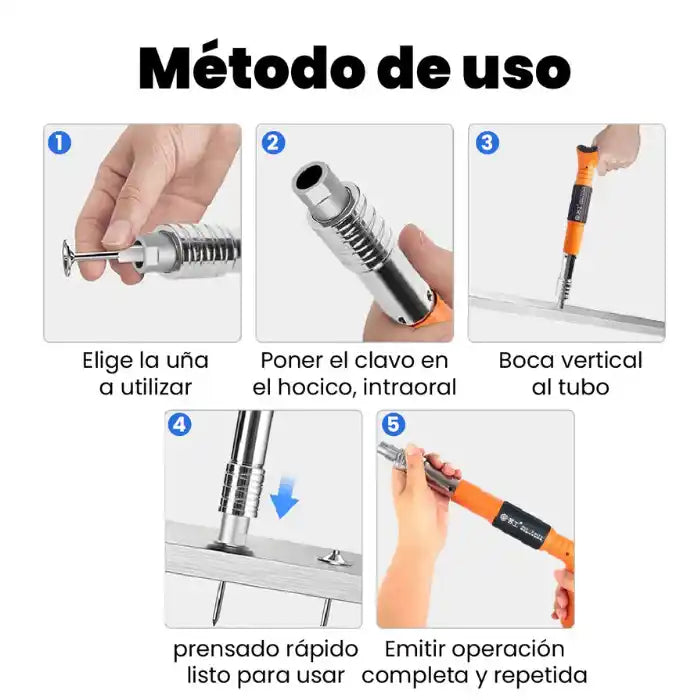 Método de uso

1

Elige la uña a utilizar

2

Poner el clavo en el hocico, intraoral

3

Boca vertical al tubo

4

prensado rápido listo para usar

5

Emitir operación completa y repetida